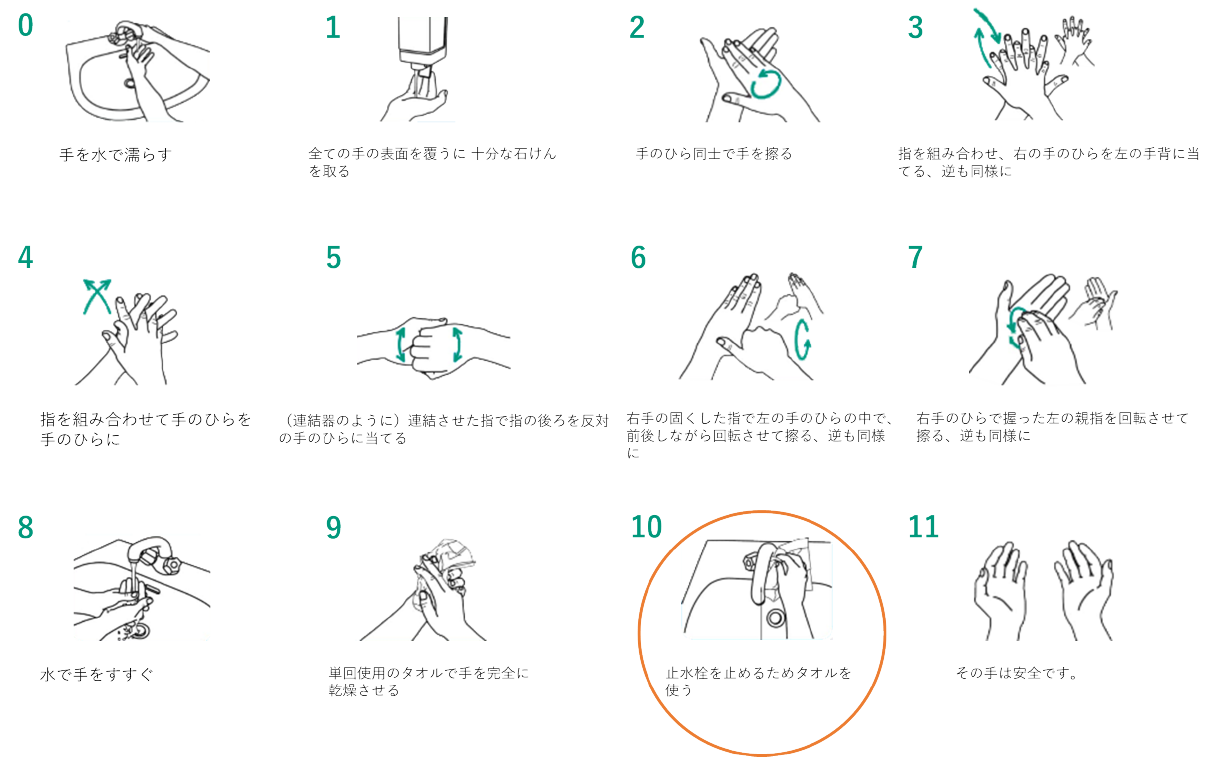 0

手を水で濡らす

1

全ての手の表面を覆うに 十分な石けんを取る

2

手のひら同士で手を擦る

3

指を組み合わせ、右の手のひらを左の手背に当てる、逆も同様に

4

指を組み合わせて手のひらを手のひらに

5

（連結器のように）連結させた指で指の後ろを反対の手のひらに当てる

6

右手の固くした指で左の手のひらの中で、前後しながら回転させて擦る、逆も同様に

7

右手のひらで握った左の親指を回転させて擦る、逆も同様に

8

水で手をすすぐ

9

単回使用のタオルで手を完全に乾燥させる

10

止水栓を止めるためタオルを使う

11

その手は安全です。